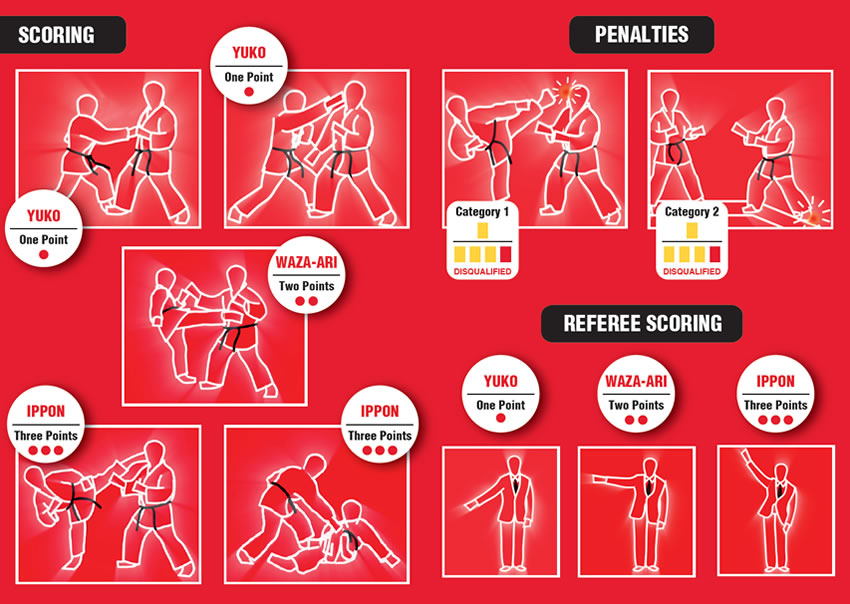 SCORING

YUKO
One Point

YUKO
One Point

WAZA-ARI
Two Points

IPPON
Three Points

IPPON
Three Points

PENALTIES

Category 1
DISQUALIFIED

Category 2
DISQUALIFIED

REFEREE SCORING

YUKO
One Point

WAZA-ARI
Two Points

IPPON
Three Points